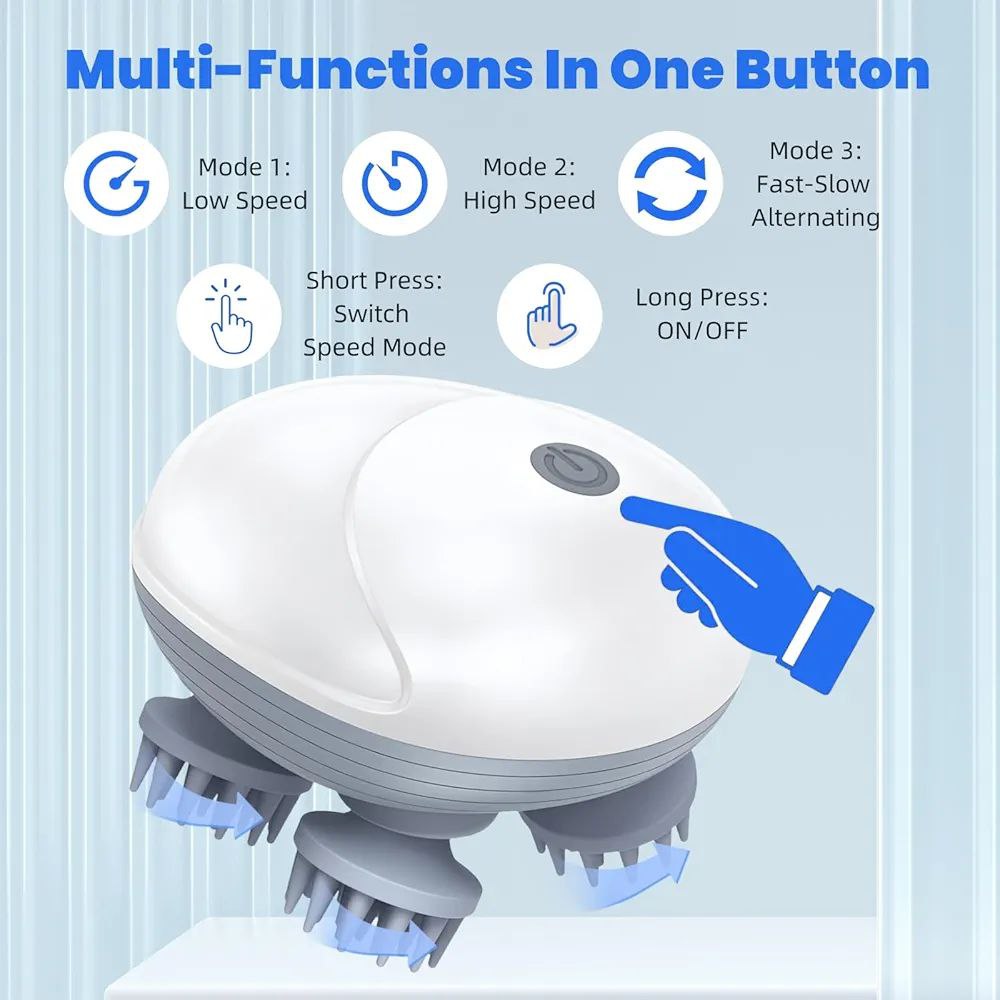 Multi-Functions In One Button

Mode 1:
Low Speed

Mode 2:
High Speed

Mode 3:
Fast-Slow
Alternating

Short Press:
Switch
Speed Mode

Long Press:
ON/OFF