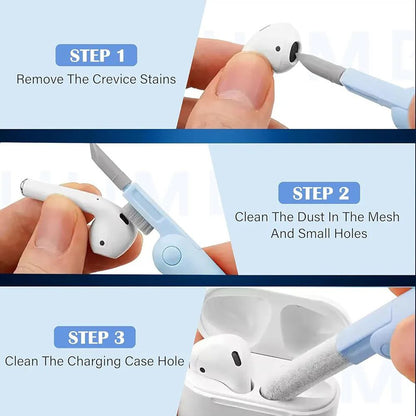 STEP 1
Remove The Crevice Stains

STEP 2
Clean The Dust In The Mesh And Small Holes

STEP 3
Clean The Charging Case Hole