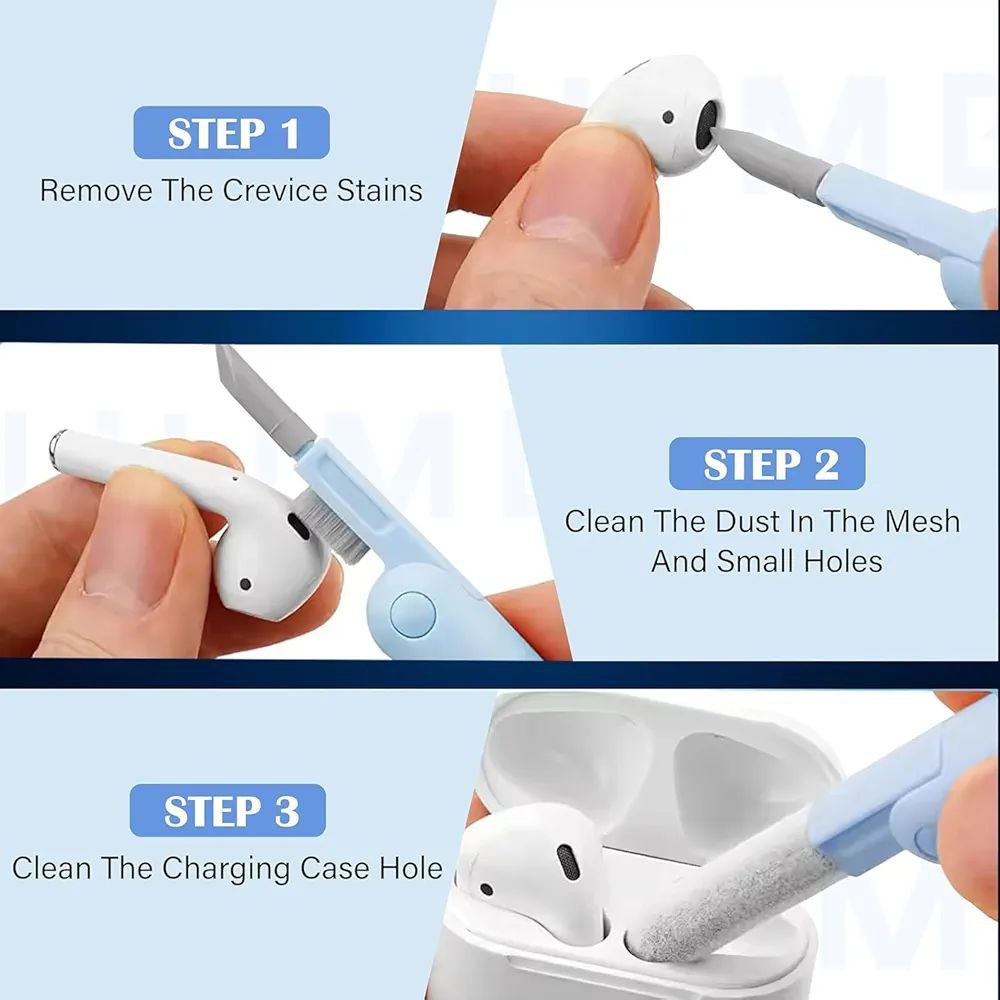 STEP 1
Remove The Crevice Stains

STEP 2
Clean The Dust In The Mesh And Small Holes

STEP 3
Clean The Charging Case Hole