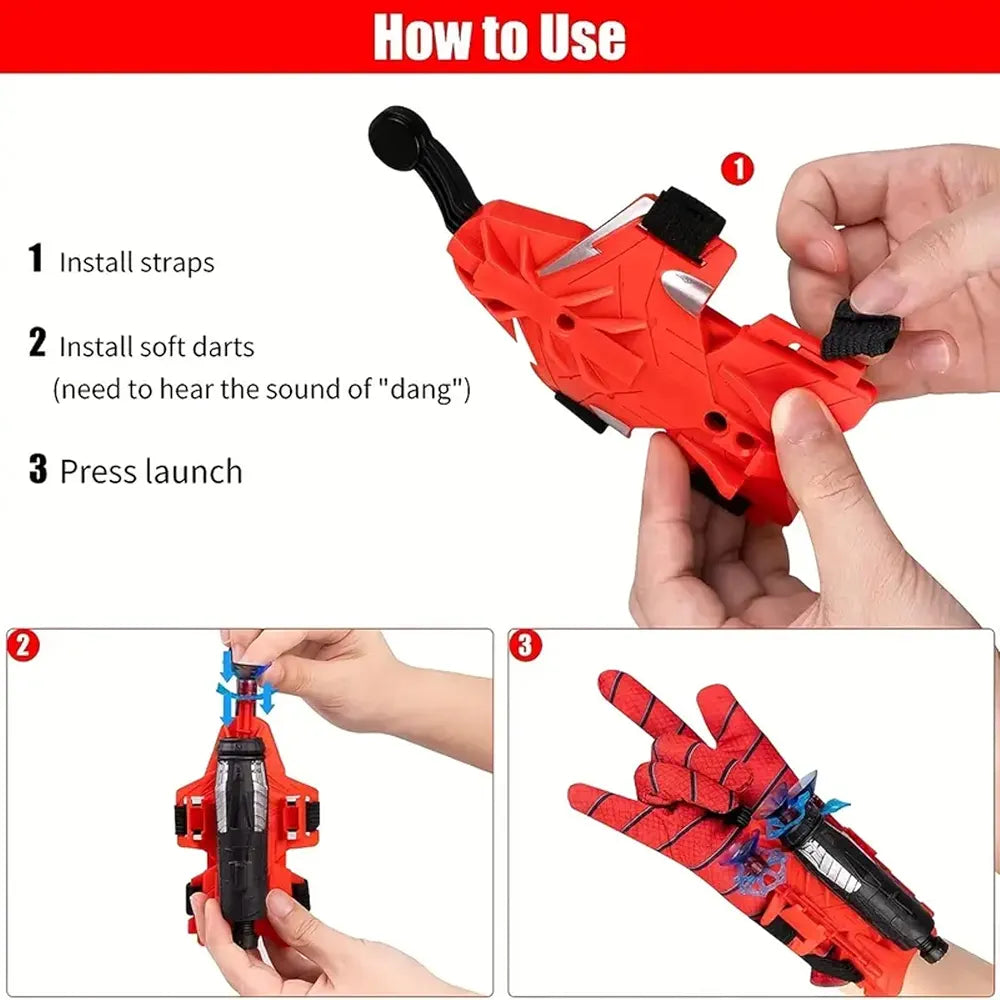 How to Use

1 Install straps

2 Install soft darts
(need to hear the sound of "dang")

3 Press launch

1

2

3