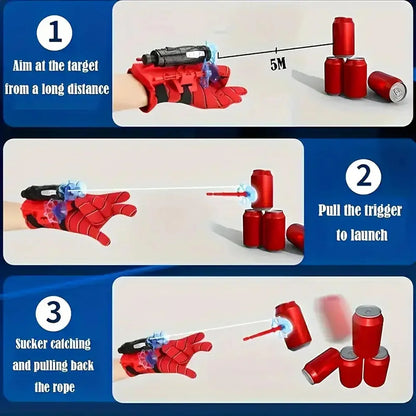 1

Aim at the target from a long distance

5M

2

Pull the trigger to launch

3

Sucker catching and pulling back the rope