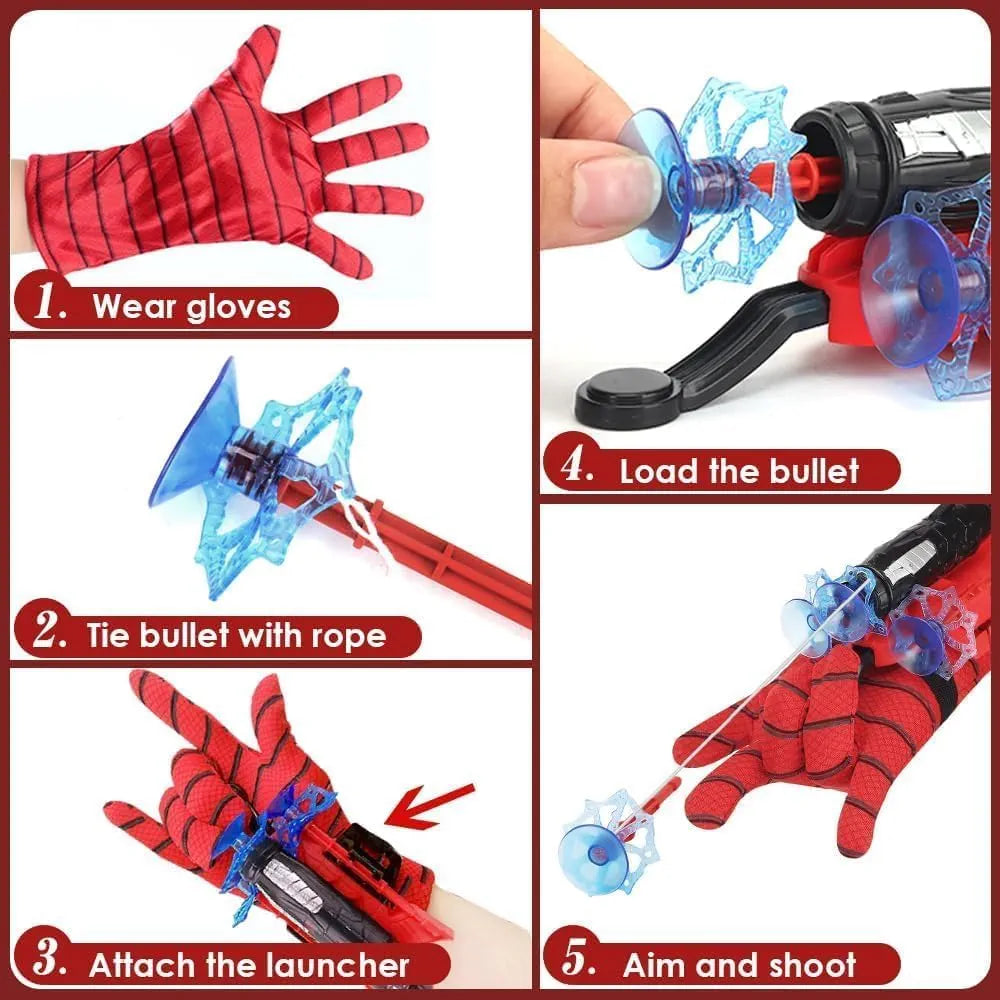 1. Wear gloves

2. Tie bullet with rope

3. Attach the launcher

4. Load the bullet

5. Aim and shoot