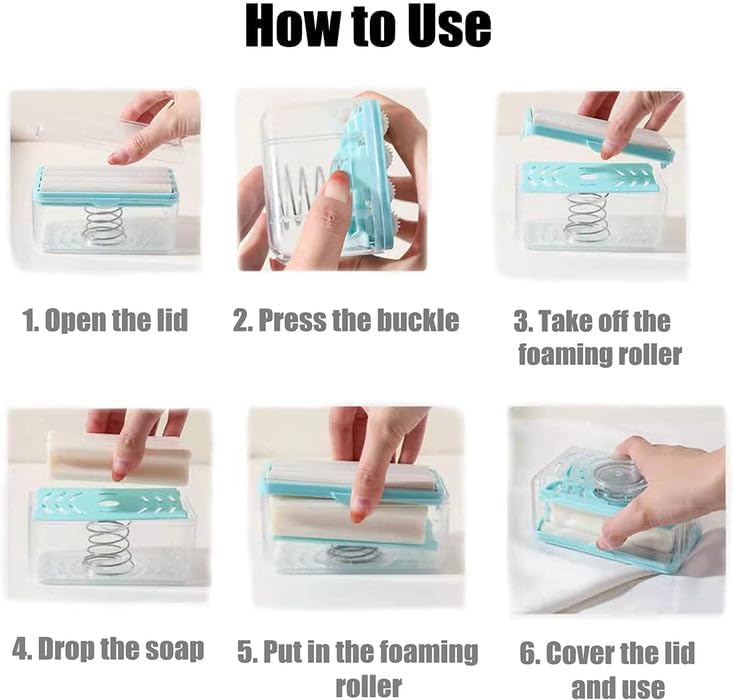 How to Use

1. Open the lid

2. Press the buckle

3. Take off the foaming roller

4. Drop the soap

5. Put in the foaming roller

6. Cover the lid and use